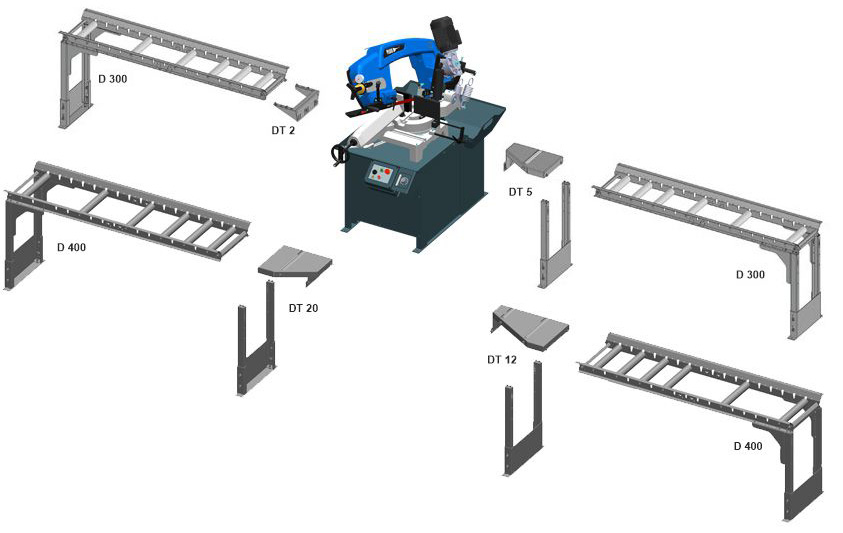 D 300

DT 2

D 400

DT 20

DT 5

D 300

DT 12

D 400